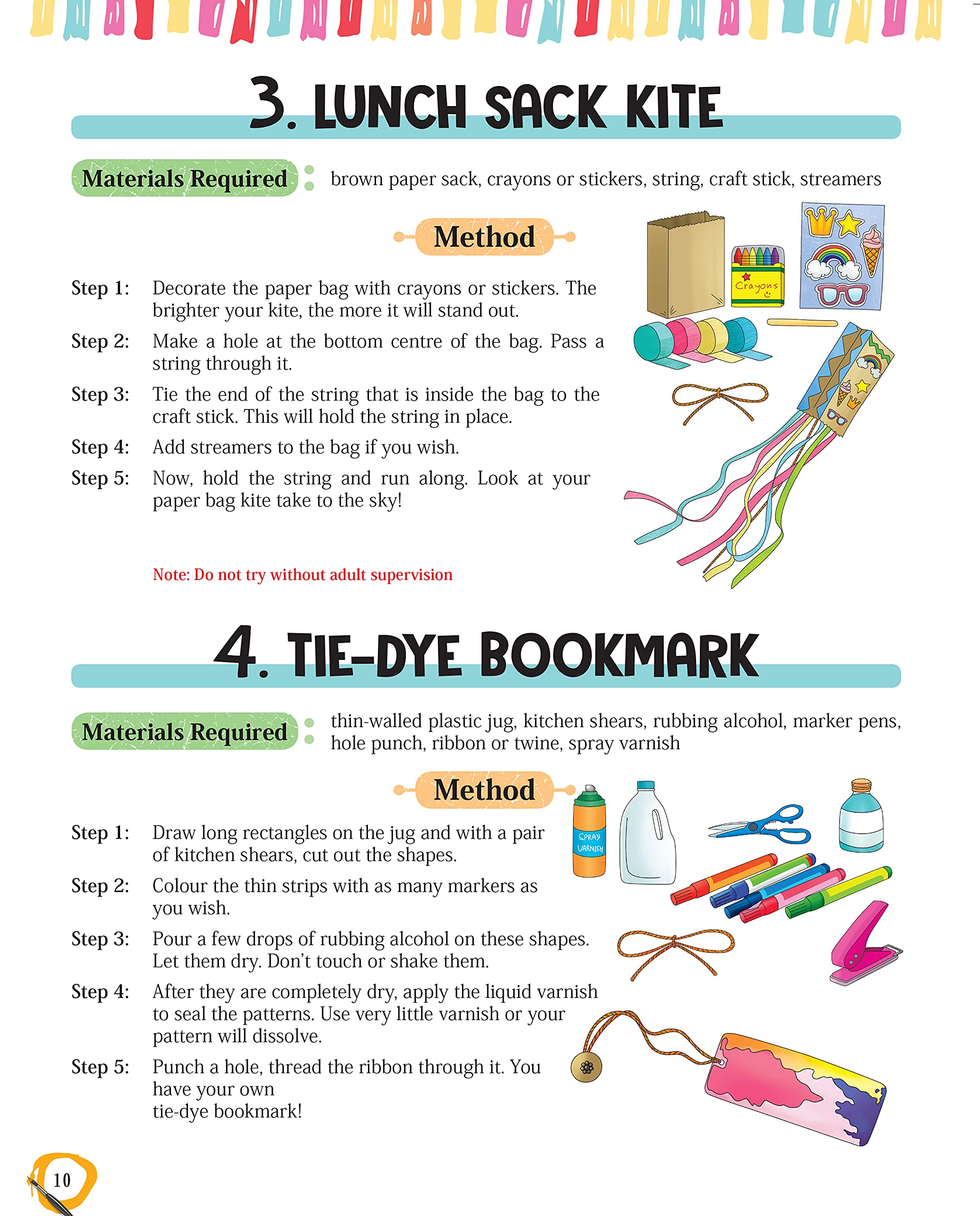 3. LUNCH SACK KITE

Materials Required : brown paper sack, crayons or stickers, string, craft stick, streamers

Method

Crayons

Step 1: Decorate the paper bag with crayons or stickers. The brighter your kite, the more it will stand out.

Step 2: Make a hole at the bottom centre of the bag. Pass a string through it.

Step 3: Tie the end of the string that is inside the bag to the craft stick. This will hold the string in place.

Step 4: Add streamers to the bag if you wish.

Step 5: Now, hold the string and run along. Look at your paper bag kite take to the sky!

Note: Do not try without adult supervision

4. TIE-DYE BOOKMARK

Materials Required : thin-walled plastic jug, kitchen shears, rubbing alcohol, marker pens, hole punch, ribbon or twine, spray varnish

Method

SPRAY VARNISH

Step 1: Draw long rectangles on the jug and with a pair of kitchen shears, cut out the shapes.

Step 2: Colour the thin strips with as many markers as you wish.

Step 3: Pour a few drops of rubbing alcohol on these shapes. Let them dry. Don't touch or shake them.

Step 4: After they are completely dry, apply the liquid varnish to seal the patterns. Use very little varnish or your pattern will dissolve.

Step 5: Punch a hole, thread the ribbon through it. You have your own tie-dye bookmark!

10