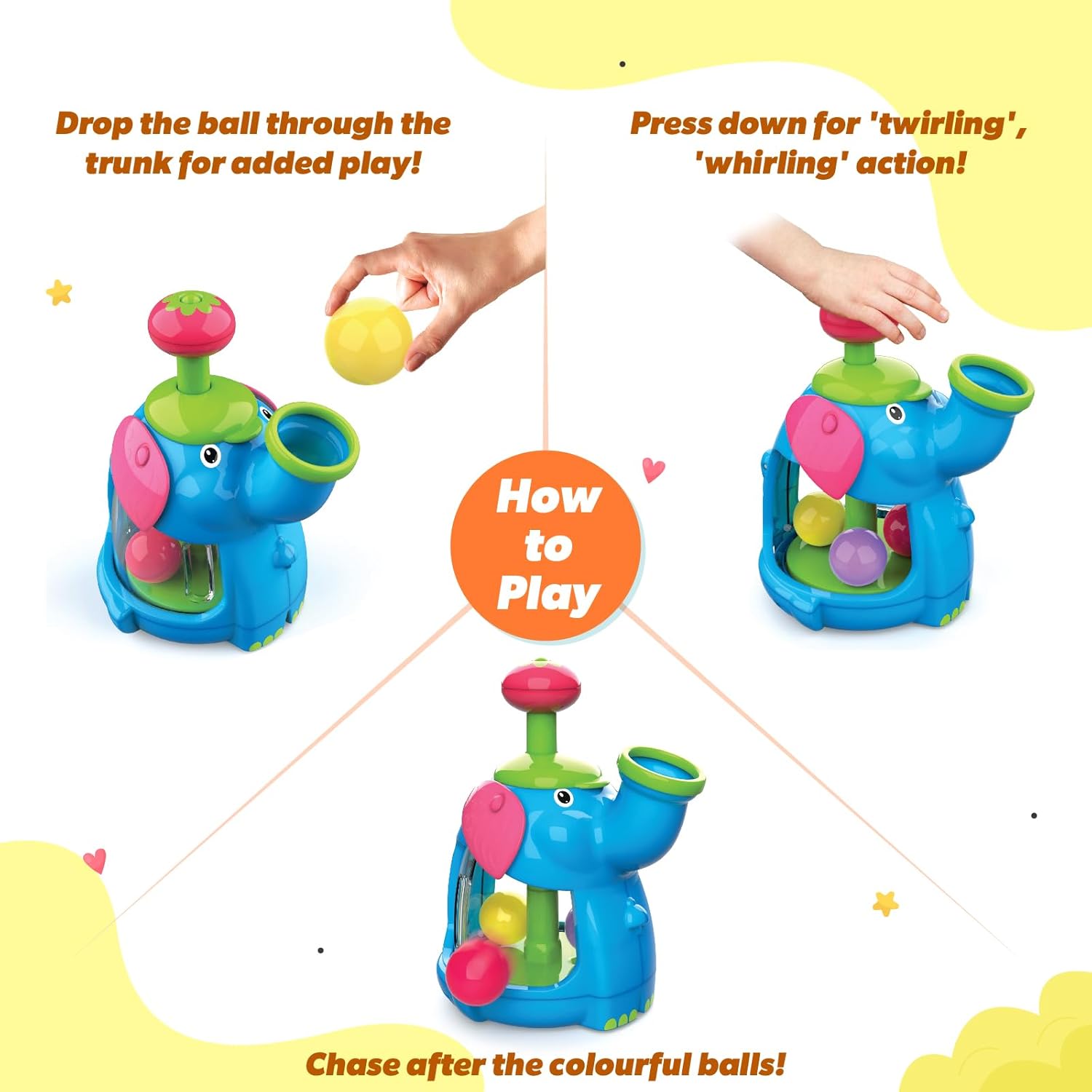 Drop the ball through the trunk for added play!

Press down for 'twirling', 'whirling' action!

How to Play

Chase after the colourful balls!