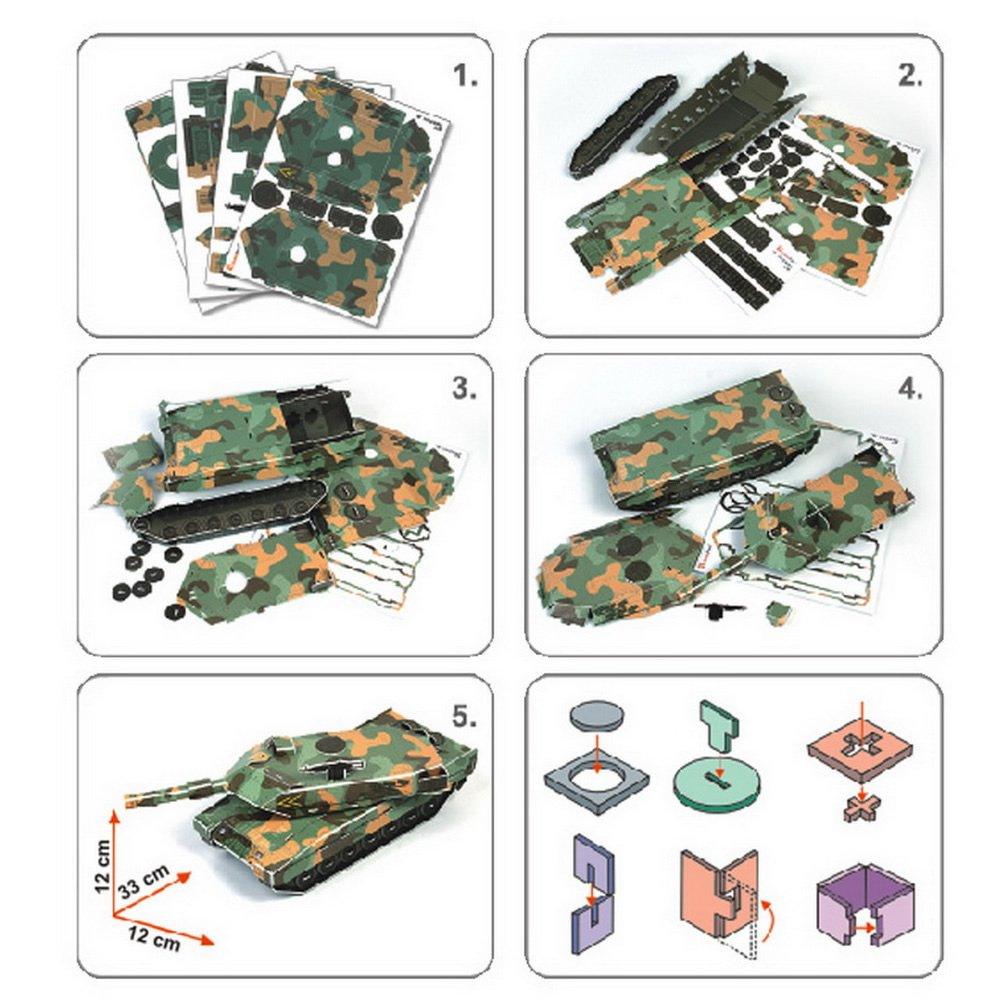 1.

2.

3.

4.

5.

12 cm
33 cm
12 cm