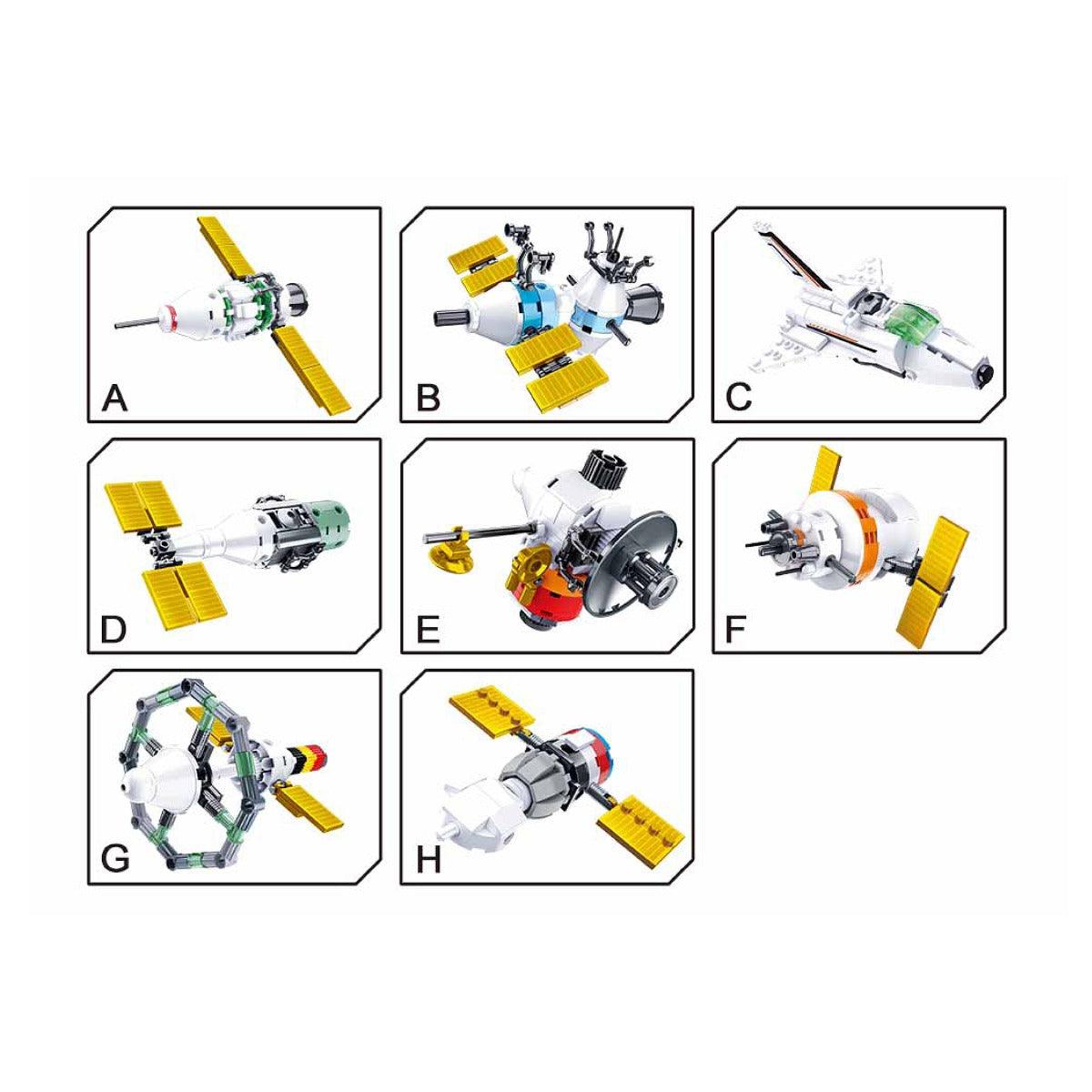 A

B

C

D

E

F

G

H